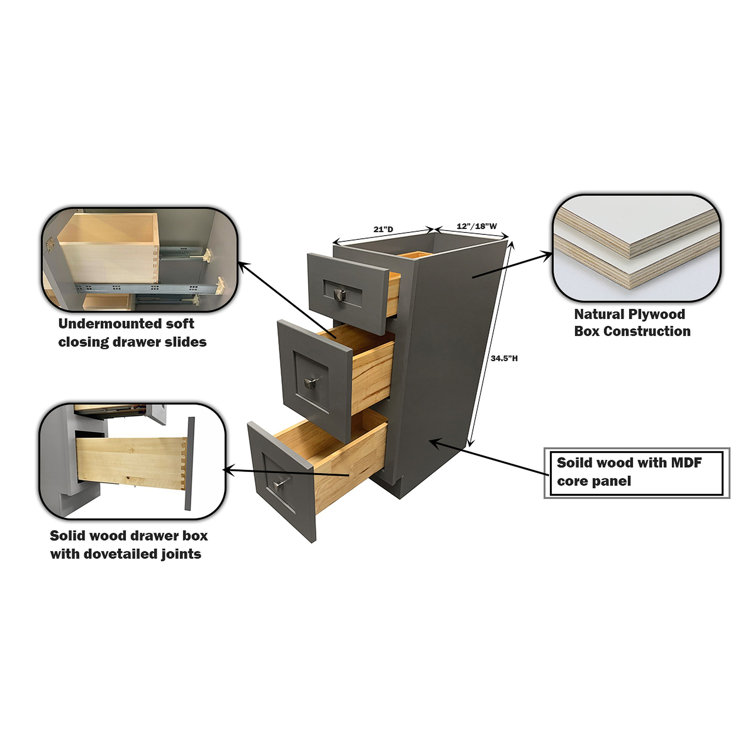 21"D

12"/18"W

34.5"H

Undermounted soft closing drawer slides

Natural Plywood Box Construction

Solid wood drawer box with dovetailed joints

Soild wood with MDF core panel